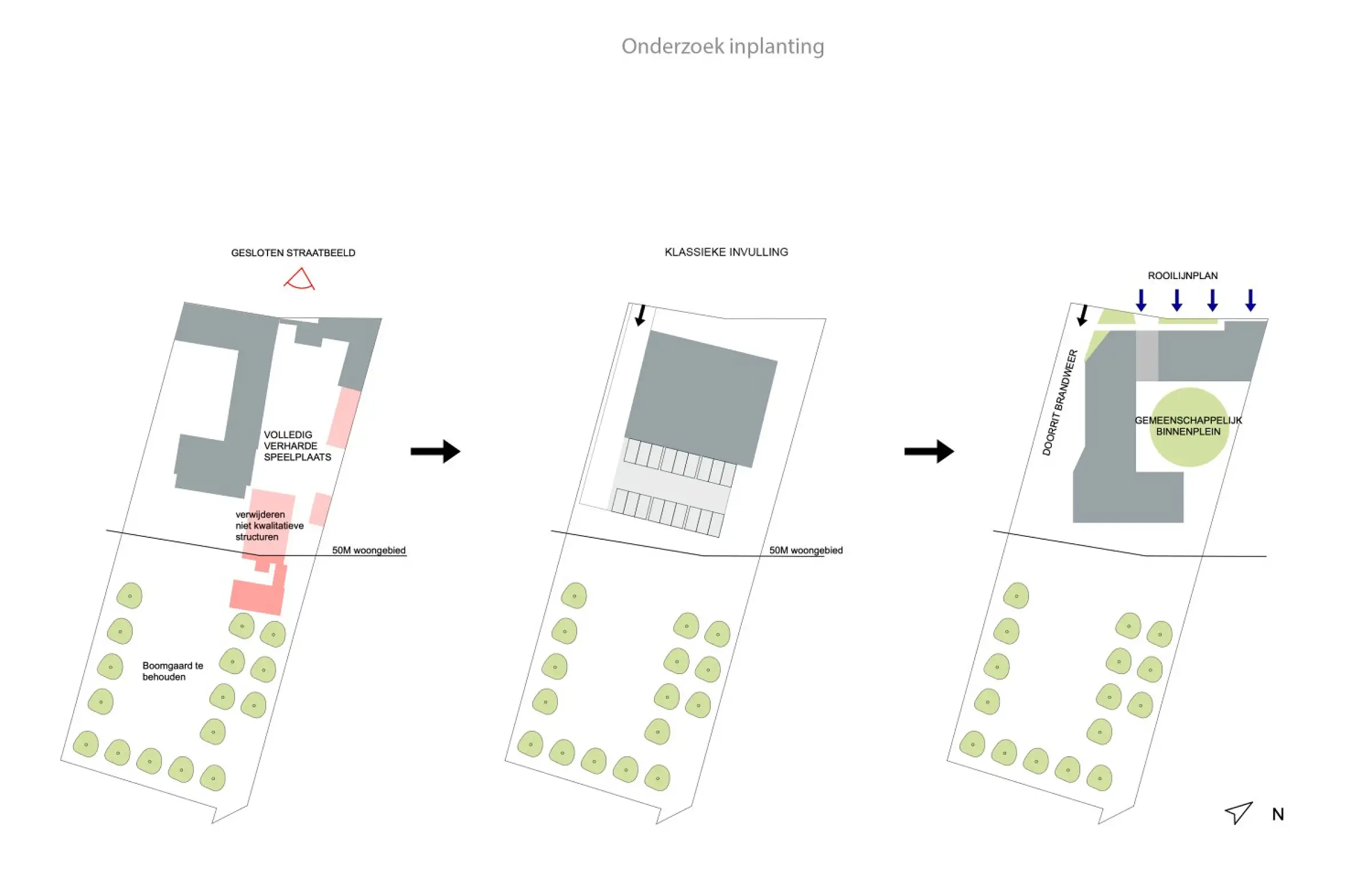 Onderzoek inplanting

GESLOTEN STRAATBEELD

VOLLEDIG VERHARDE SPEELPLAATS

verwijderen niet kwalitatieve structuren

50M woongebied

Boomgaard te behouden

KLASSIEKE INVULLING

50M woongebied

ROOILIJNPLAN

DOORRIT BRANDWEER

GEMEENSCHAPPELIJK BINNENPLEIN

N